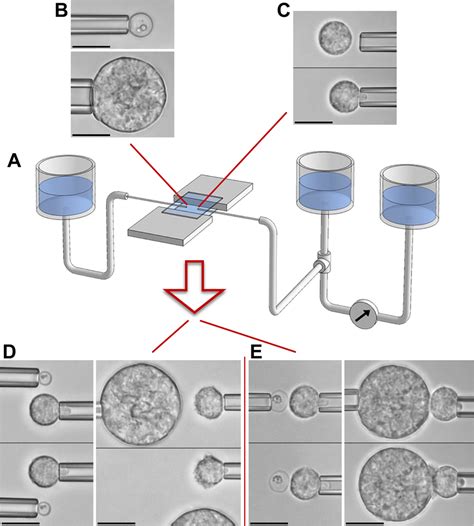 B

C

A

D

E