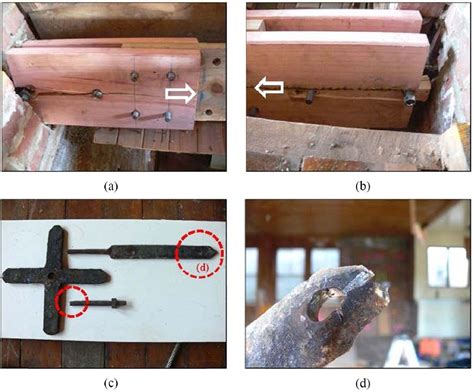 (a)

(b)

(d)

(c)

(d)