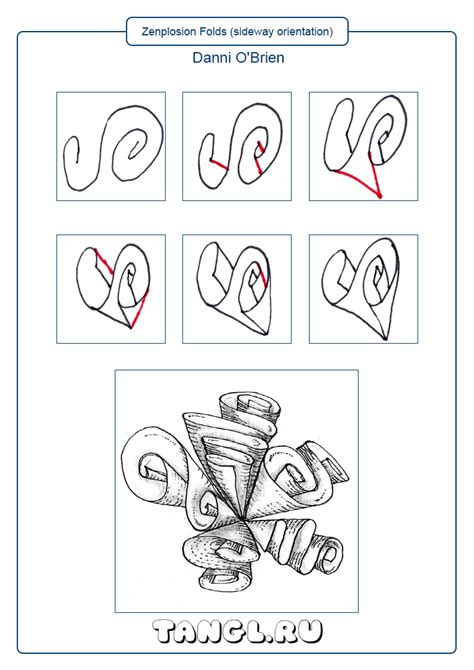 Zenplosion Folds (sideway orientation)

Danni O'Brien

TANGL.RU