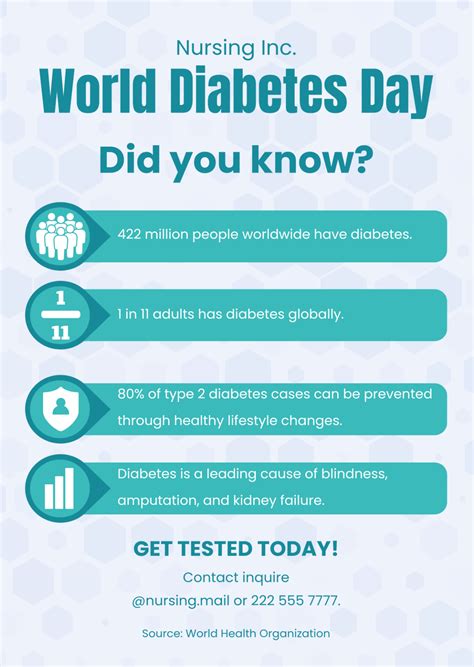 Nursing Inc.

World Diabetes Day

Did you know?

422 million people worldwide have diabetes.

$\frac{1}{11}$

1 in 11 adults has diabetes globally.

80% of type 2 diabetes cases can be prevented through healthy lifestyle changes.

Diabetes is a leading cause of blindness, amputation, and kidney failure.

GET TESTED TODAY!

Contact inquire @nursing.mail or 222 555 7777.

Source: World Health Organization