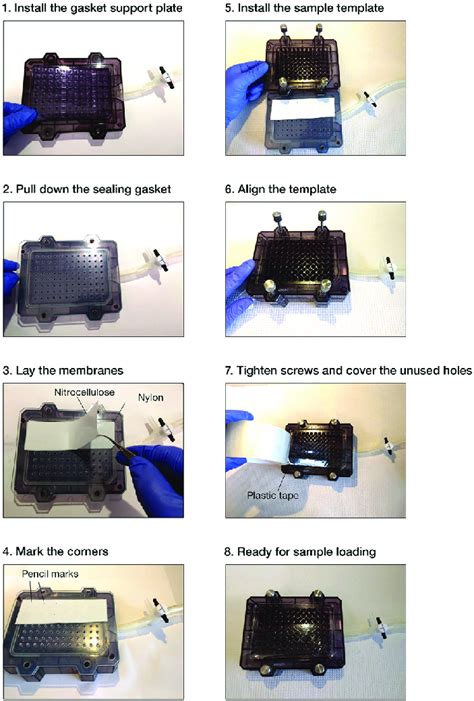 1. Install the gasket support plate

2. Pull down the sealing gasket

3. Lay the membranes

Nitrocellulose

Nylon

4. Mark the corners

Pencil marks

5. Install the sample template

6. Align the template

7. Tighten screws and cover the unused holes

Plastic tape

8. Ready for sample loading