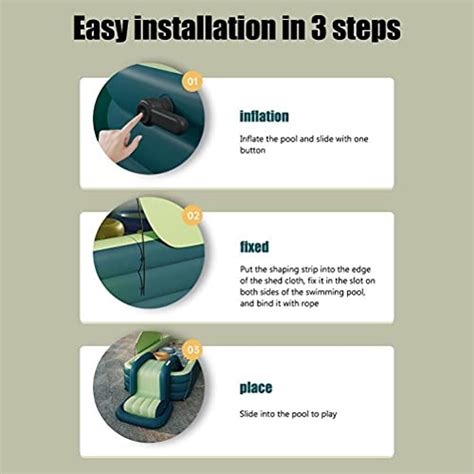 Easy installation in 3 steps

01

inflation

Inflate the pool and slide with one button

02

fixed

Put the shaping strip into the edge of the shed cloth, fix it in the slot on both sides of the swimming pool, and bind it with rope

03

place

Slide into the pool to play