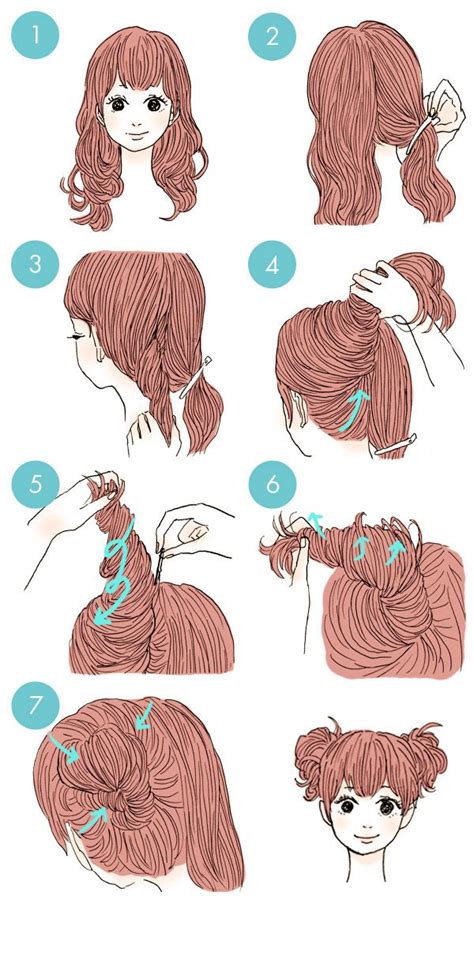 1

2

3

4

5

6

7