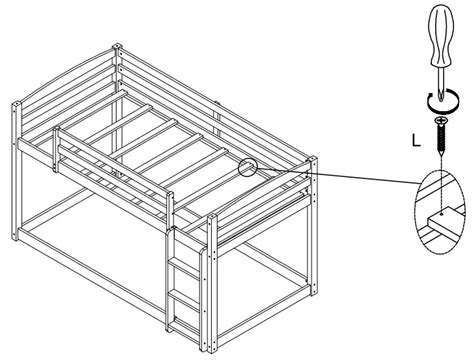 L