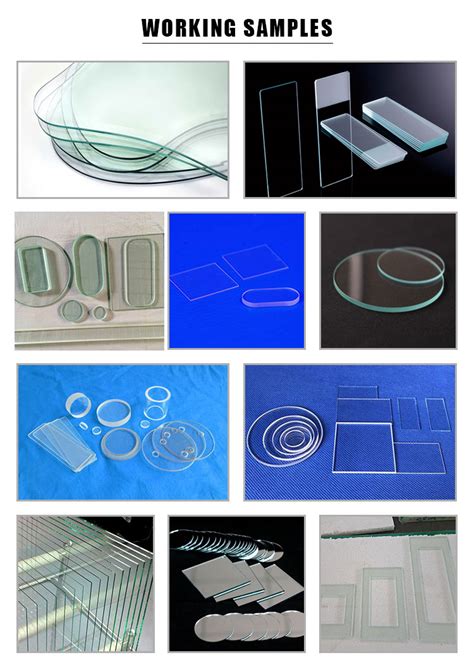 WORKING SAMPLES