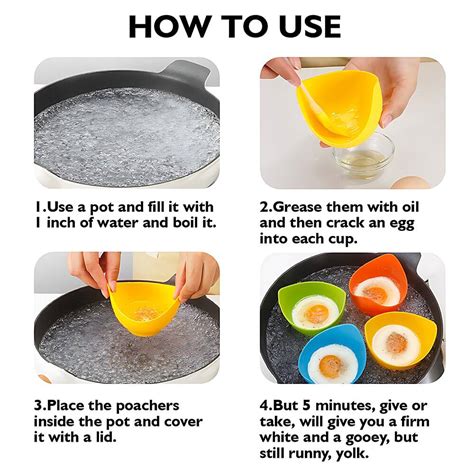 HOW TO USE

1.Use a pot and fill it with 1 inch of water and boil it.

2.Grease them with oil and then crack an egg into each cup.

3.Place the poachers inside the pot and cover it with a lid.

4.But 5 minutes, give or take, will give you a firm white and a gooey, but still runny, yolk.