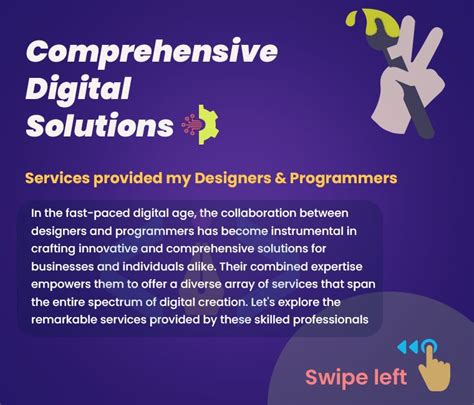 Comprehensive Digital Solutions

Services provided my Designers & Programmers

In the fast-paced digital age, the collaboration between designers and programmers has become instrumental in crafting innovative and comprehensive solutions for businesses and individuals alike. Their combined expertise empowers them to offer a diverse array of services that span the entire spectrum of digital creation. Let's explore the remarkable services provided by these skilled professionals

Swipe left