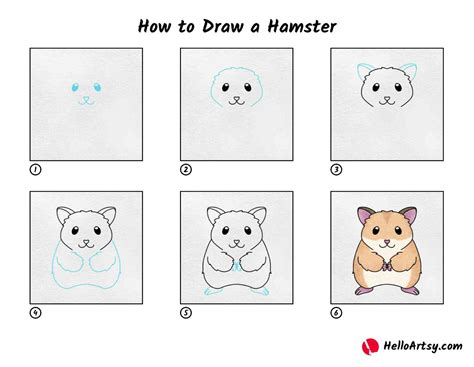 How to Draw a Hamster

1

2

3

4

5

6

HelloArtsy.com