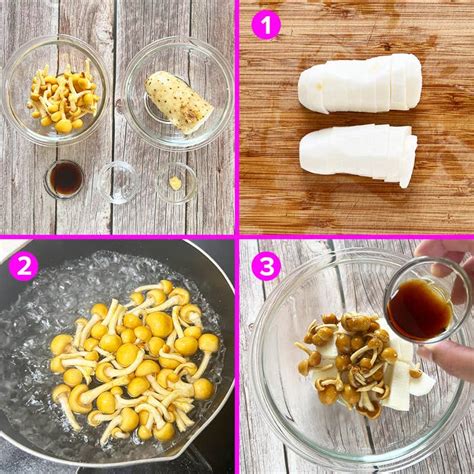 1

2

3