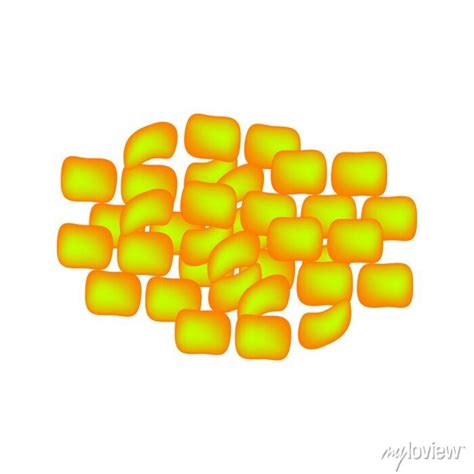 myloview