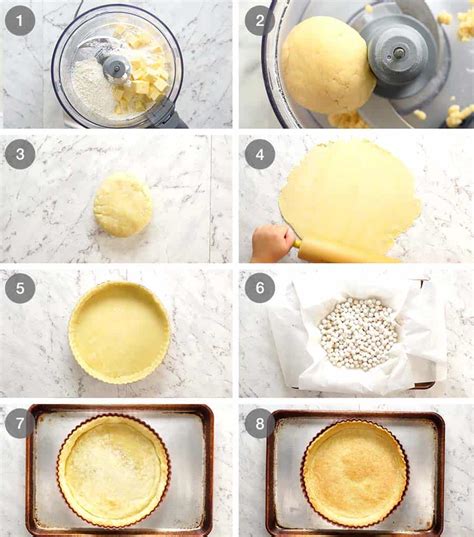 1
2
3
4
5
6
7
8