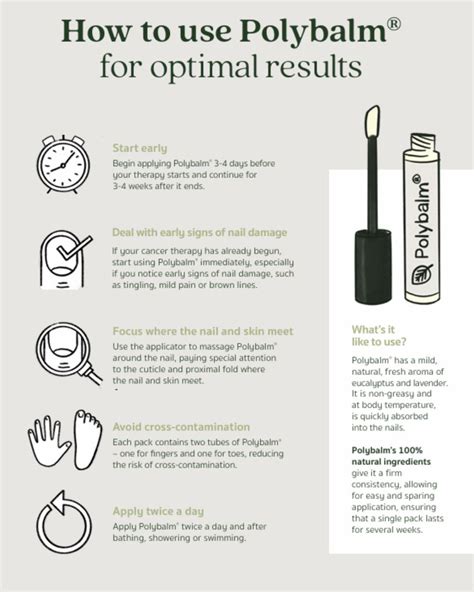 How to use Polybalm®
for optimal results

Start early
Begin applying Polybalm® 3-4 days before your therapy starts and continue for 3-4 weeks after it ends.

Deal with early signs of nail damage
If your cancer therapy has already begun, start using Polybalm® immediately, especially if you notice early signs of nail damage, such as tingling, mild pain or brown lines.

Focus where the nail and skin meet
Use the applicator to massage Polybalm® around the nail, paying special attention to the cuticle and proximal fold where the nail and skin meet.

Avoid cross-contamination
Each pack contains two tubes of Polybalm® – one for fingers and one for toes, reducing the risk of cross-contamination.

Apply twice a day
Apply Polybalm® twice a day and after bathing, showering or swimming.

Polybalm®

What's it like to use?
Polybalm® has a mild, natural, fresh aroma of eucalyptus and lavender. It is non-greasy and at body temperature, is quickly absorbed into the nails.

Polybalm's 100% natural ingredients give it a firm consistency, allowing for easy and sparing application, ensuring that a single pack lasts for several weeks.