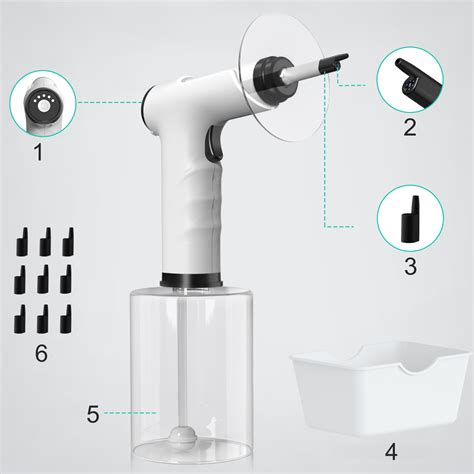 1

2

3

6

5

4