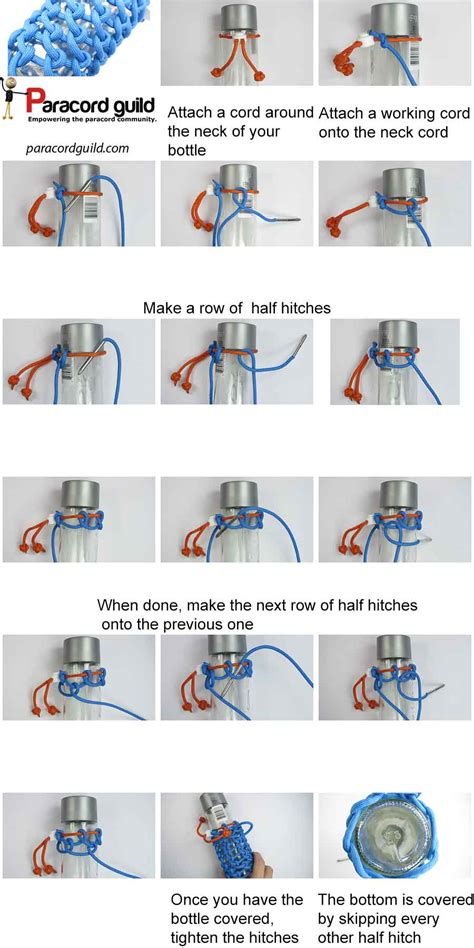 Paracord guild
Empowering the paracord community.

paracordguild.com

Attach a cord around the neck of your bottle

Attach a working cord onto the neck cord

Make a row of half hitches

When done, make the next row of half hitches onto the previous one

Once you have the bottle covered, tighten the hitches

The bottom is covered by skipping every other half hitch