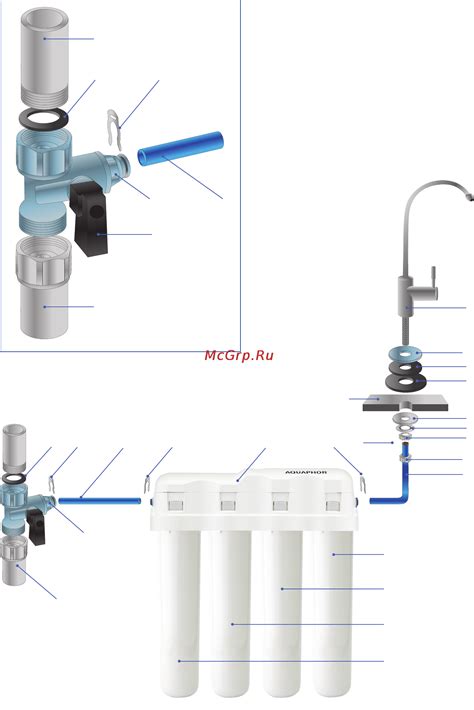 McGrp.Ru

AQUAPHOR