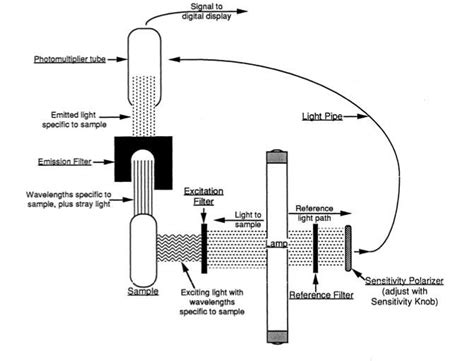 Signal to digital display

Photomultiplier tube

Emitted light specific to sample

Light Pipe

Emission Filter

Wavelengths specific to sample, plus stray light

Excitation Filter

Light to sample

Reference light path

Lamp

Sample

Exciting light with wavelengths specific to sample

Reference Filter

Sensitivity Polarizer (adjust with Sensitivity Knob)