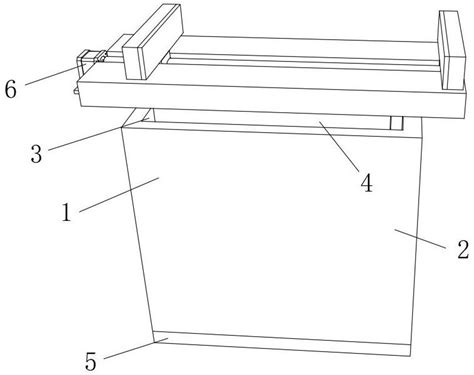 6
3
4
1
2
5