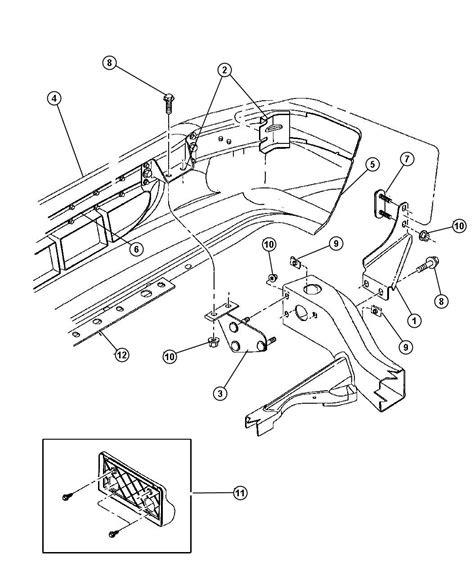 8
2
4
5
7
10
6
10
9
8
1
9
12
10
3
11