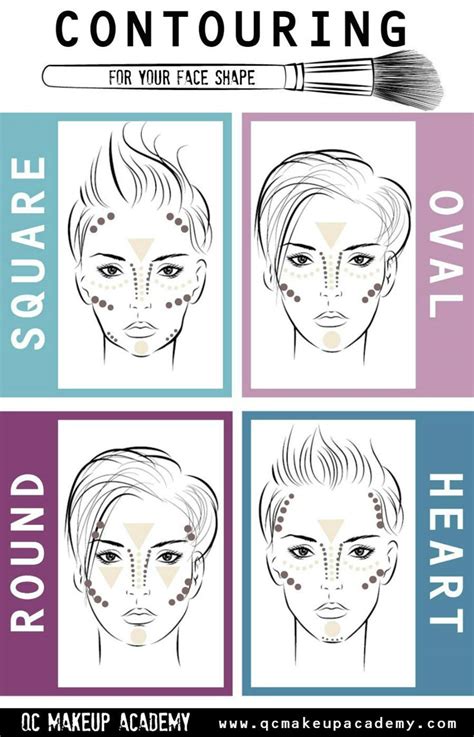 CONTOURING
FOR YOUR FACE SHAPE

SQUARE

OVAL

ROUND

HEART

QC MAKEUP ACADEMY www.qcmakeupacademy.com