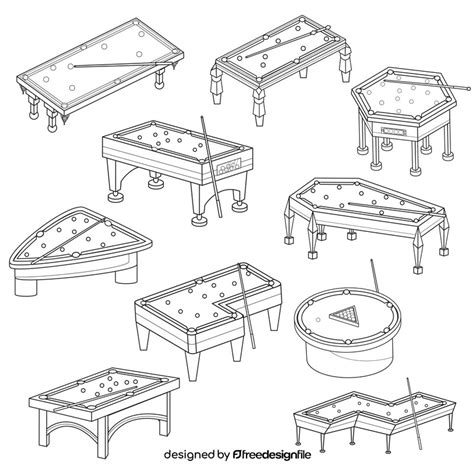 designed by freedesignfile