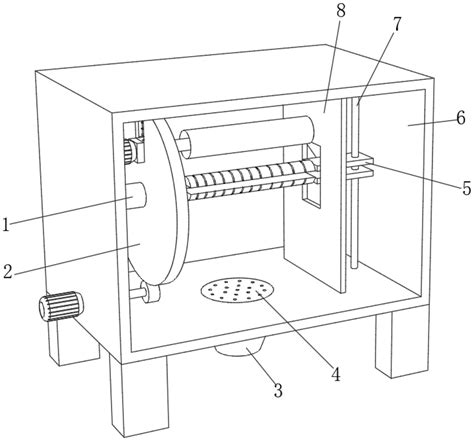 8
7
6
5
1
2
4
3