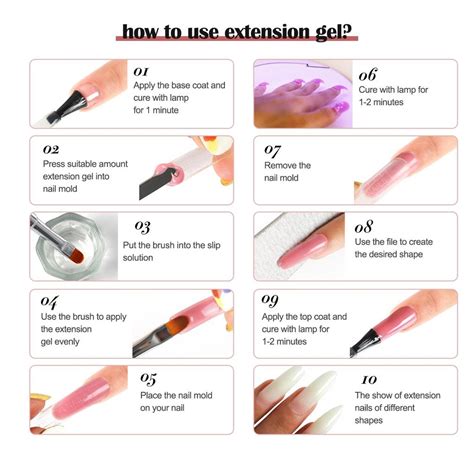 how to use extension gel?

01
Apply the base coat and cure with lamp for 1 minute

02
Press suitable amount extension gel into nail mold

03
Put the brush into the slip solution

04
Use the brush to apply the extension gel evenly

05
Place the nail mold on your nail

06
Cure with lamp for 1-2 minutes

07
Remove the nail mold

08
Use the file to create the desired shape

09
Apply the top coat and cure with lamp for 1-2 minutes

10
The show of extension nails of different shapes