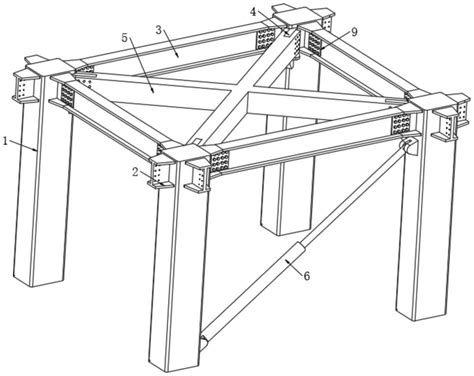 4
3
5
9
1
2
6