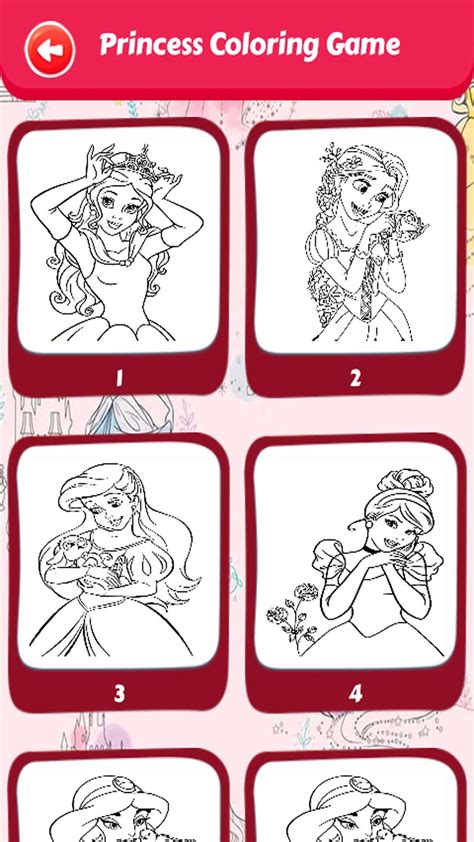 Princess Coloring Game

1

2

3

4