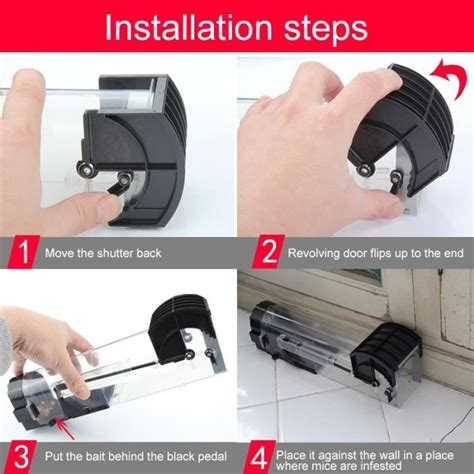 Installation steps

1 Move the shutter back

2 Revolving door flips up to the end

3 Put the bait behind the black pedal

4 Place it against the wall in a place where mice are infested