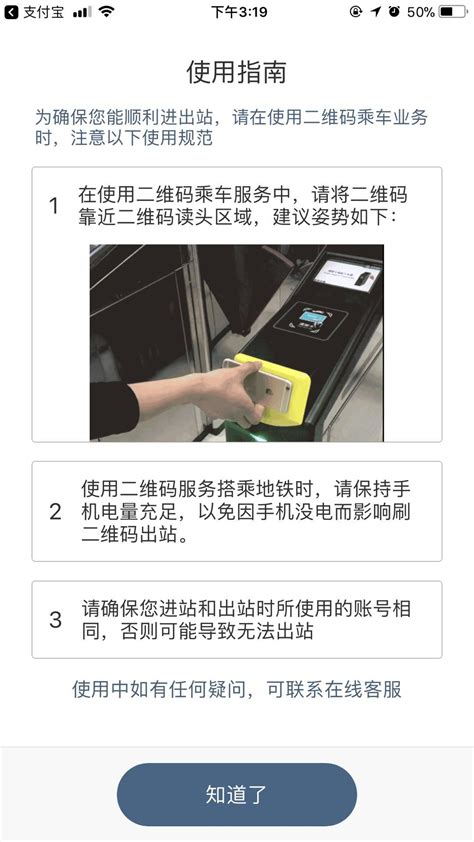 支付宝 下午3:19 50%

使用指南

为确保您能顺利进出站，请在使用二维码乘车业务时，注意以下使用规范

1 在使用二维码乘车服务中，请将二维码靠近二维码读头区域，建议姿势如下：

2 使用二维码服务搭乘地铁时，请保持手机电量充足，以免因手机没电而影响刷二维码出站。

3 请确保您进站和出站时所使用的账号相同，否则可能导致无法出站

使用中如有任何疑问，可联系在线客服

知道了