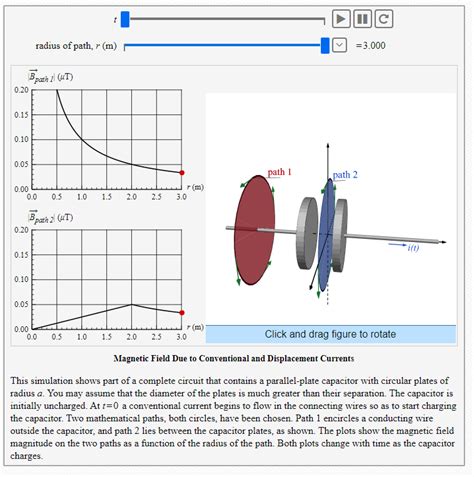 $t$

radius of path, $r$ (m) =3.000

$|\vec{B}_{path\ 1}|$ ($\mu$T)

0.20
0.15
0.10
0.05
0.00
0.0 0.5 1.0 1.5 2.0 2.5 3.0
$r$ (m)

$|\vec{B}_{path\ 2}|$ ($\mu$T)

0.20
0.15
0.10
0.05
0.00
0.0 0.5 1.0 1.5 2.0 2.5 3.0
$r$ (m)

path 1

path 2

$i(t)$

Click and drag figure to rotate

Magnetic Field Due to Conventional and Displacement Currents

This simulation shows part of a complete circuit that contains a parallel-plate capacitor with circular plates of radius $a$. You may assume that the diameter of the plates is much greater than their separation. The capacitor is initially uncharged. At $t=0$ a conventional current begins to flow in the connecting wires so as to start charging the capacitor. Two mathematical paths, both circles, have been chosen. Path 1 encircles a conducting wire outside the capacitor, and path 2 lies between the capacitor plates, as shown. The plots show the magnetic field magnitude on the two paths as a function of the radius of the path. Both plots change with time as the capacitor charges.