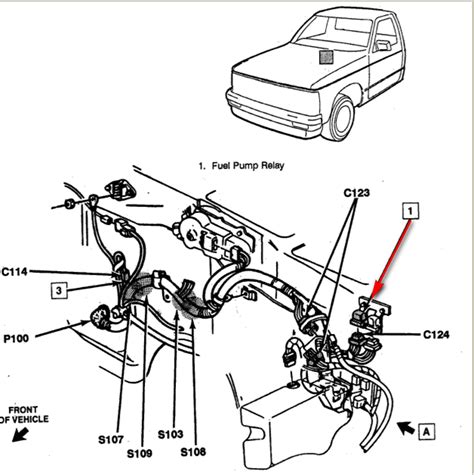 1. Fuel Pump Relay

C123

1

C114

3

P100

C124

FRONT OF VEHICLE

S107

S109

S103

S108

A