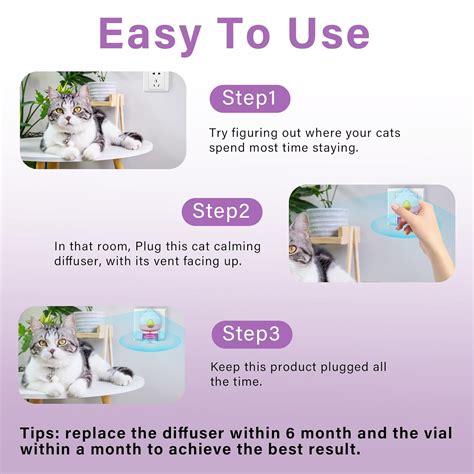 Easy To Use

Step1

Try figuring out where your cats spend most time staying.

Step2

In that room, Plug this cat calming diffuser, with its vent facing up.

Step3

Keep this product plugged all the time.

Tips: replace the diffuser within 6 month and the vial within a month to achieve the best result.