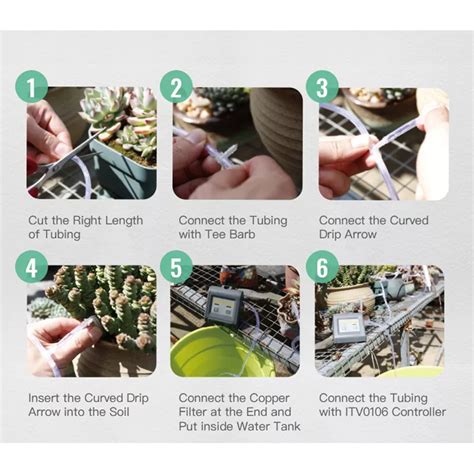 1

Cut the Right Length of Tubing

2

Connect the Tubing with Tee Barb

3

Connect the Curved Drip Arrow

4

Insert the Curved Drip Arrow into the Soil

5

Connect the Copper Filter at the End and Put inside Water Tank

6

Connect the Tubing with ITV0106 Controller