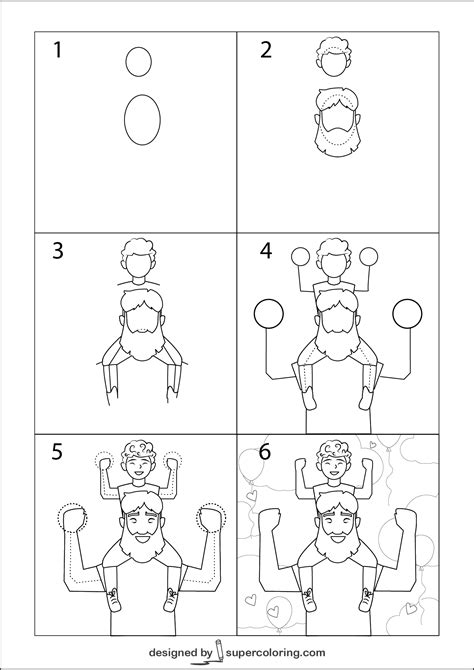 1

2

3

4

5

6

designed by supercoloring.com