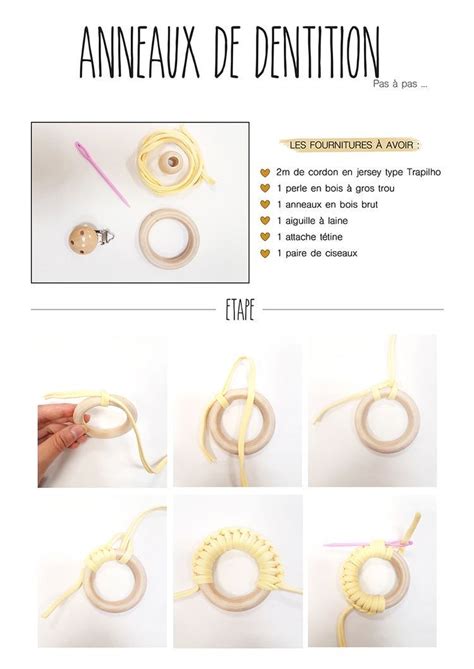 ANNEAUX DE DENTITION

Pas à pas ...

LES FOURNITURES À AVOIR :

2m de cordon en jersey type Trapilho
1 perle en bois à gros trou
1 anneaux en bois brut
1 aiguille à laine
1 attache tétine
1 paire de ciseaux

ETAPE