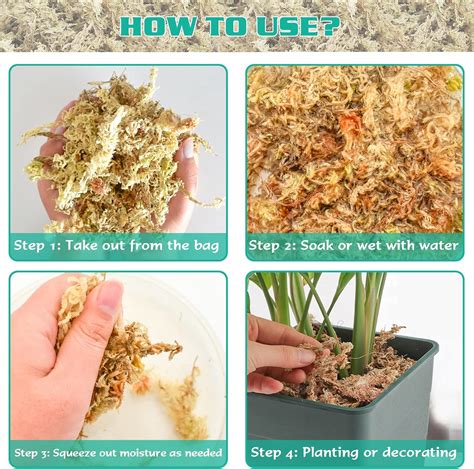 HOW TO USE?

Step 1: Take out from the bag

Step 2: Soak or wet with water

Step 3: Squeeze out moisture as needed

Step 4: Planting or decorating