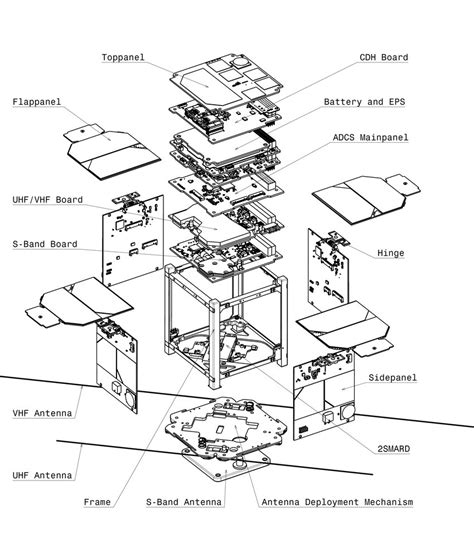 Toppanel

CDH Board

Flappanel

Battery and EPS

ADCS Mainpanel

UHF/VHF Board

S-Band Board

Hinge

Sidepanel

VHF Antenna

2SMARD

UHF Antenna

Frame

S-Band Antenna

Antenna Deployment Mechanism