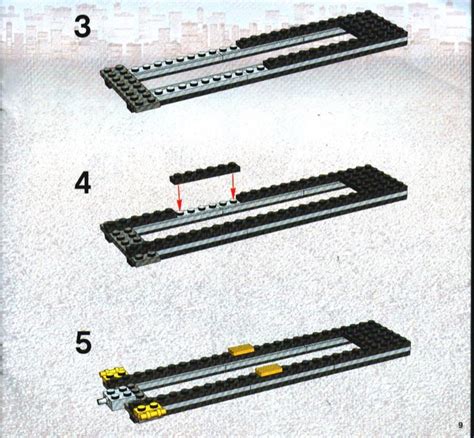 3

4

5

9