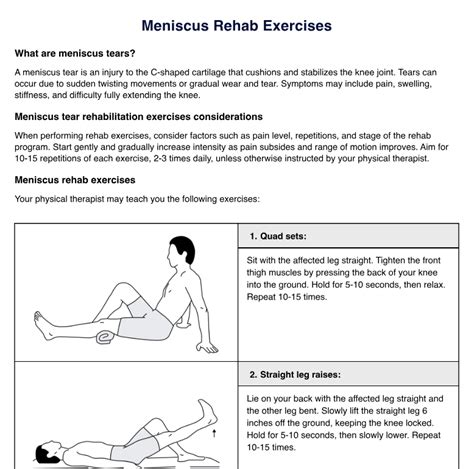 Meniscus Rehab Exercises

What are meniscus tears?

A meniscus tear is an injury to the C-shaped cartilage that cushions and stabilizes the knee joint. Tears can occur due to sudden twisting movements or gradual wear and tear. Symptoms may include pain, swelling, stiffness, and difficulty fully extending the knee.

Meniscus tear rehabilitation exercises considerations

When performing rehab exercises, consider factors such as pain level, repetitions, and stage of the rehab program. Start gently and gradually increase intensity as pain subsides and range of motion improves. Aim for 10-15 repetitions of each exercise, 2-3 times daily, unless otherwise instructed by your physical therapist.

Meniscus rehab exercises

Your physical therapist may teach you the following exercises:

1. Quad sets:

Sit with the affected leg straight. Tighten the front thigh muscles by pressing the back of your knee into the ground. Hold for 5-10 seconds, then relax. Repeat 10-15 times.

2. Straight leg raises:

Lie on your back with the affected leg straight and the other leg bent. Slowly lift the straight leg 6 inches off the ground, keeping the knee locked. Hold for 5-10 seconds, then slowly lower. Repeat 10-15 times.