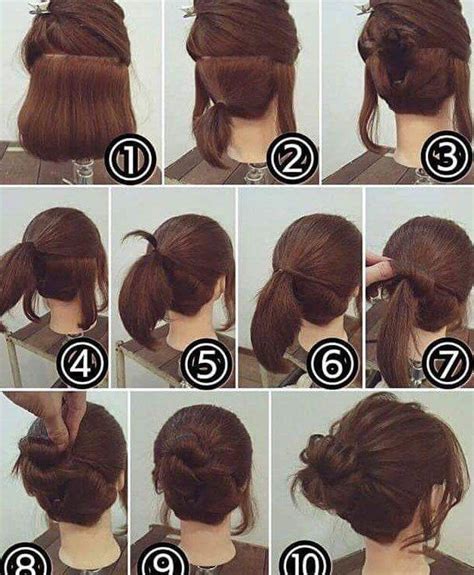 ①
②
③
④
⑤
⑥
⑦
⑧
⑨
⑩