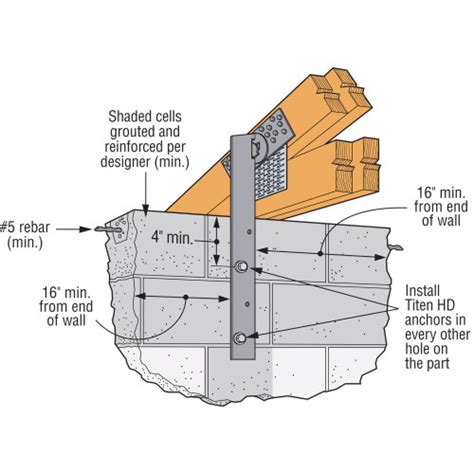 Shaded cells grouted and reinforced per designer (min.)

#5 rebar (min.)

4" min.

16" min. from end of wall

16" min. from end of wall

Install Titen HD anchors in every other hole on the part