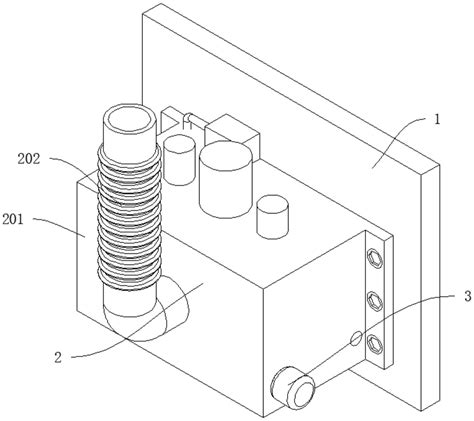 1

202

201

3

2