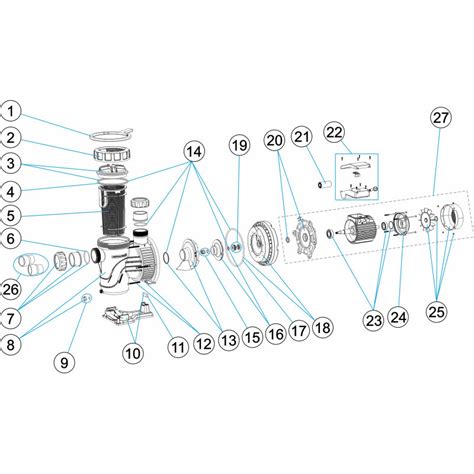 1
2
3
4
5
6
26
7
8
9
10
11
12
13
14
15
16
17
18
19
20
21
22
23
24
25
27