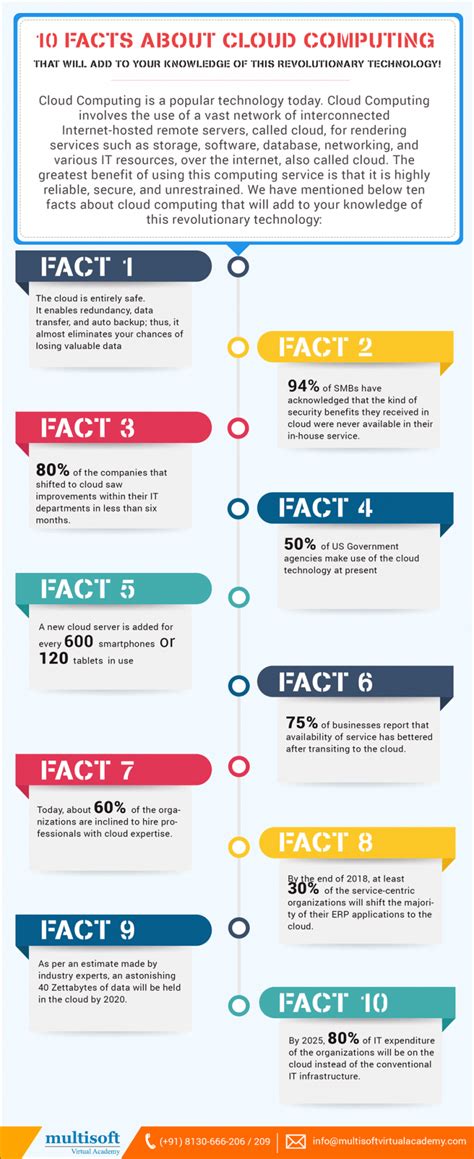 10 FACTS ABOUT CLOUD COMPUTING
THAT WILL ADD TO YOUR KNOWLEDGE OF THIS REVOLUTIONARY TECHNOLOGY!

Cloud Computing is a popular technology today. Cloud Computing involves the use of a vast network of interconnected Internet-hosted remote servers, called cloud, for rendering services such as storage, software, database, networking, and various IT resources, over the internet, also called cloud. The greatest benefit of using this computing service is that it is highly reliable, secure, and unrestrained. We have mentioned below ten facts about cloud computing that will add to your knowledge of this revolutionary technology:

FACT 1
The cloud is entirely safe. It enables redundancy, data transfer, and auto backup; thus, it almost eliminates your chances of losing valuable data

FACT 2
94% of SMBs have acknowledged that the kind of security benefits they received in cloud were never available in their in-house service.

FACT 3
80% of the companies that shifted to cloud saw improvements within their IT departments in less than six months.

FACT 4
50% of US Government agencies make use of the cloud technology at present

FACT 5
A new cloud server is added for every 600 smartphones or 120 tablets in use

FACT 6
75% of businesses report that availability of service has bettered after transiting to the cloud.

FACT 7
Today, about 60% of the organizations are inclined to hire professionals with cloud expertise.

FACT 8
By the end of 2018, at least 30% of the service-centric organizations will shift the majority of their ERP applications to the cloud.

FACT 9
As per an estimate made by industry experts, an astonishing 40 Zettabytes of data will be held in the cloud by 2020.

FACT 10
By 2025, 80% of IT expenditure of the organizations will be on the cloud instead of the conventional IT infrastructure.

multisoft Virtual Academy
(+91) 8130-666-206 / 209
info@multisoftvirtualacademy.com