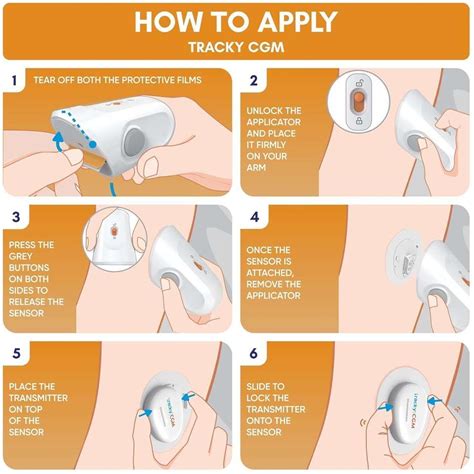 HOW TO APPLY
TRACKY CGM

1
TEAR OFF BOTH THE PROTECTIVE FILMS

2
UNLOCK THE APPLICATOR AND PLACE IT FIRMLY ON YOUR ARM

3
PRESS THE GREY BUTTONS ON BOTH SIDES TO RELEASE THE SENSOR

4
ONCE THE SENSOR IS ATTACHED, REMOVE THE APPLICATOR

5
PLACE THE TRANSMITTER ON TOP OF THE SENSOR

tracky CGM

6
SLIDE TO LOCK THE TRANSMITTER ONTO THE SENSOR

tracky CGM