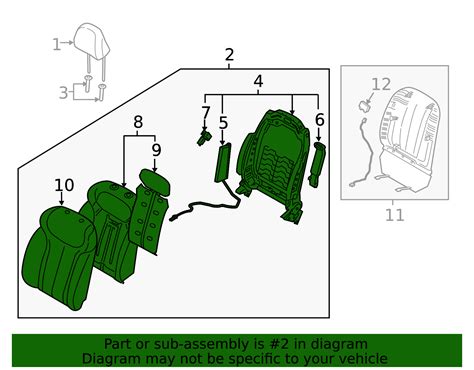 1
3
2
4
7
5
6
8
9
10
12
11

Part or sub-assembly is #2 in diagram
Diagram may not be specific to your vehicle