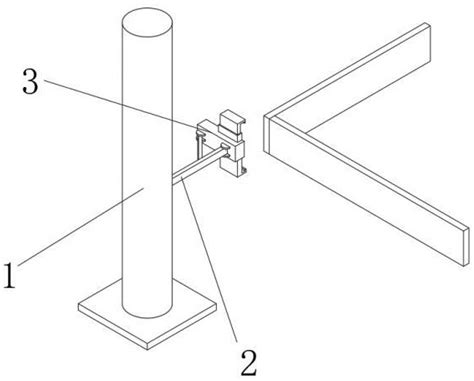 3
1
2