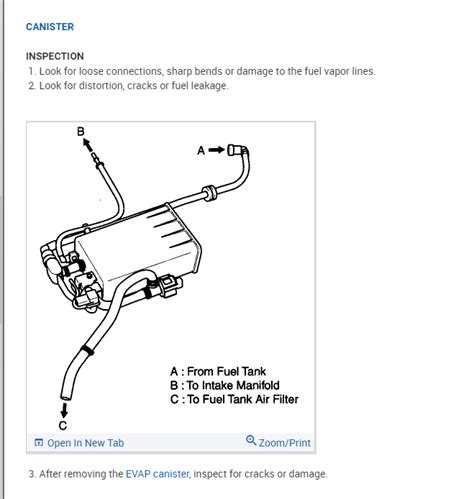 CANISTER

INSPECTION
1. Look for loose connections, sharp bends or damage to the fuel vapor lines.
2. Look for distortion, cracks or fuel leakage.

B
A
A : From Fuel Tank
B : To Intake Manifold
C : To Fuel Tank Air Filter
C

Open In New Tab
Zoom/Print

3. After removing the EVAP canister, inspect for cracks or damage.