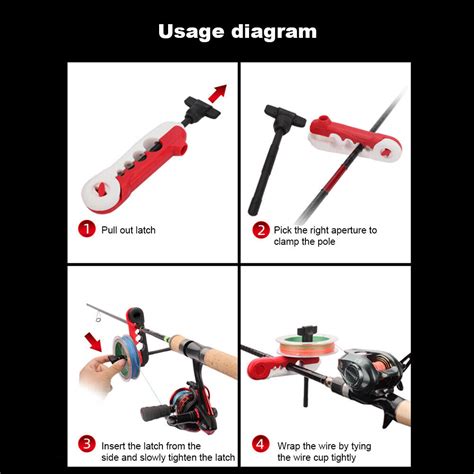 Usage diagram

1 Pull out latch

2 Pick the right aperture to clamp the pole

3 Insert the latch from the side and slowly tighten the latch

4 Wrap the wire by tying the wire cup tightly